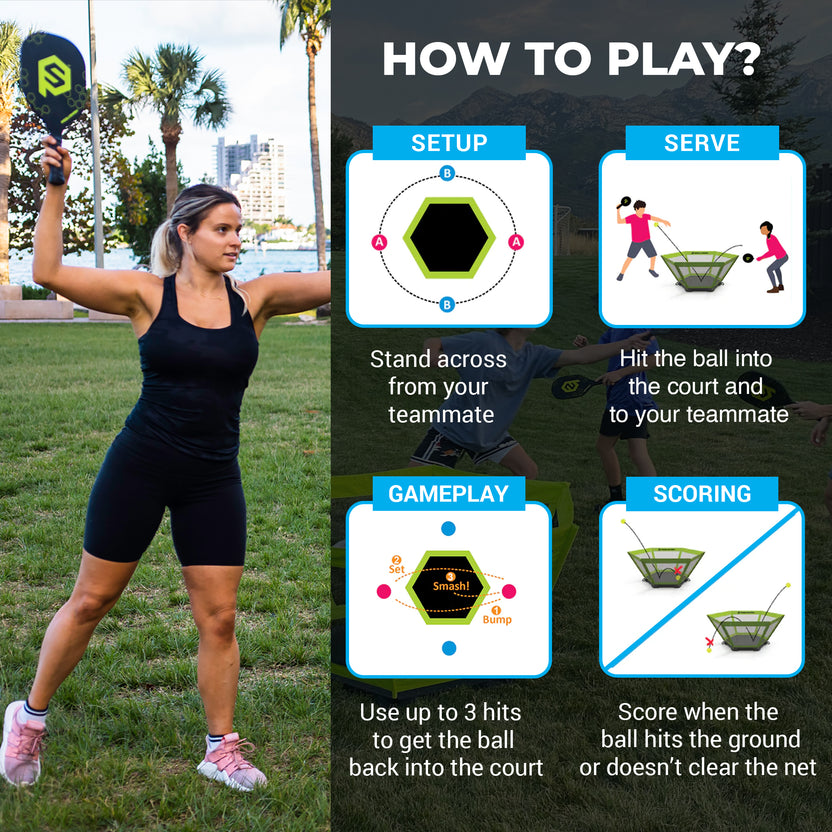 HOW TO PLAY?

SETUP

B
A
A
B

Stand across from your teammate

SERVE

Hit the ball into the court and to your teammate

GAMEPLAY

2 Set
3 Smash!
1 Bump

Use up to 3 hits to get the ball back into the court

SCORING

Score when the ball hits the ground or doesn't clear the net